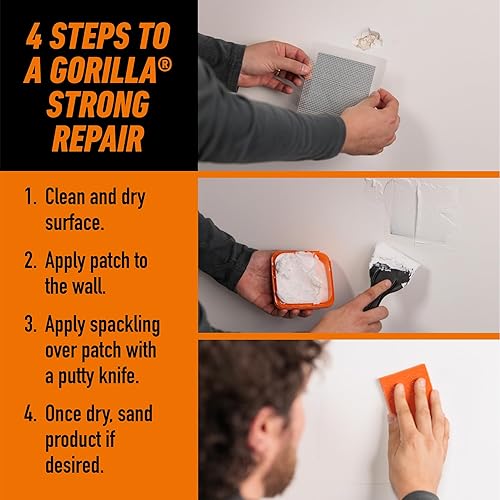 4 STEPS TO A GORILLA® STRONG REPAIR

1. Clean and dry surface.

2. Apply patch to the wall.

3. Apply spackling over patch with a putty knife.

4. Once dry, sand product if desired.