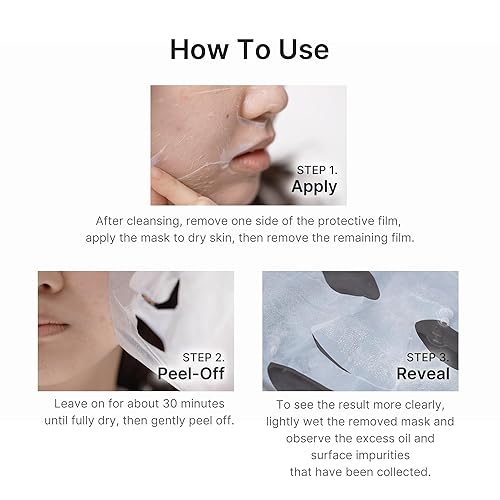 How To Use

STEP 1.
Apply

After cleansing, remove one side of the protective film, apply the mask to dry skin, then remove the remaining film.

STEP 2.
Peel-Off

Leave on for about 30 minutes until fully dry, then gently peel off.

STEP 3.
Reveal

To see the result more clearly, lightly wet the removed mask and observe the excess oil and surface impurities that have been collected.