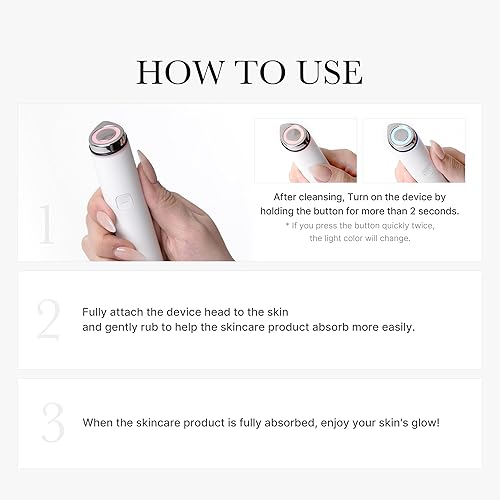 HOW TO USE

1

After cleansing, Turn on the device by holding the button for more than 2 seconds.
* If you press the button quickly twice, the light color will change.

2

Fully attach the device head to the skin and gently rub to help the skincare product absorb more easily.

3

When the skincare product is fully absorbed, enjoy your skin's glow!