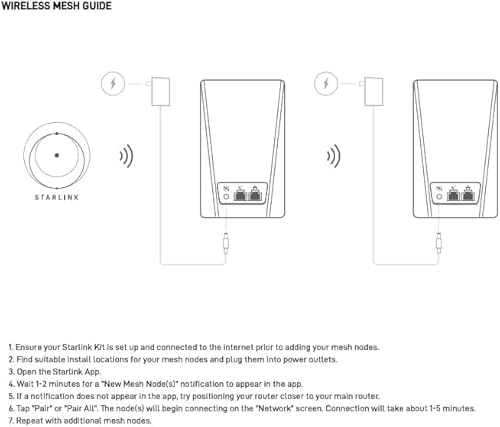 WIRELESS MESH GUIDE

STARLINK

1. Ensure your Starlink Kit is set up and connected to the internet prior to adding your mesh nodes.
2. Find suitable install locations for your mesh nodes and plug them into power outlets.
3. Open the Starlink App.
4. Wait 1-2 minutes for a "New Mesh Node(s)" notification to appear in the app.
5. If a notification does not appear in the app, try positioning your router closer to your main router.
6. Tap "Pair" or "Pair All". The node(s) will begin connecting on the "Network" screen. Connection will take about 1-5 minutes.
7. Repeat with additional mesh nodes.