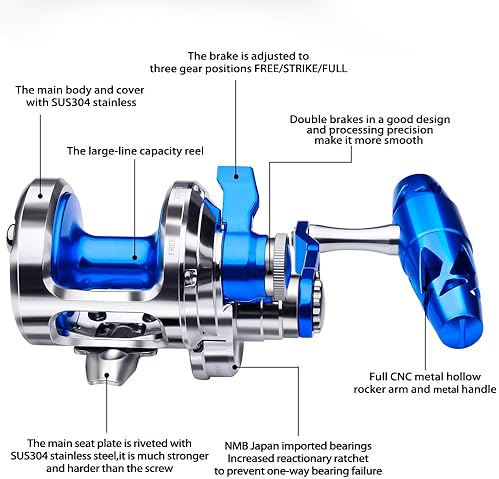 The brake is adjusted to three gear positions FREE/STRIKE/FULL

The main body and cover with SUS304 stainless

Double brakes in a good design and processing precision make it more smooth

The large-line capacity reel

FREE

Full CNC metal hollow rocker arm and metal handle

The main seat plate is riveted with SUS304 stainless steel,it is much stronger and harder than the screw

NMB Japan imported bearings Increased reactionary ratchet to prevent one-way bearing failure