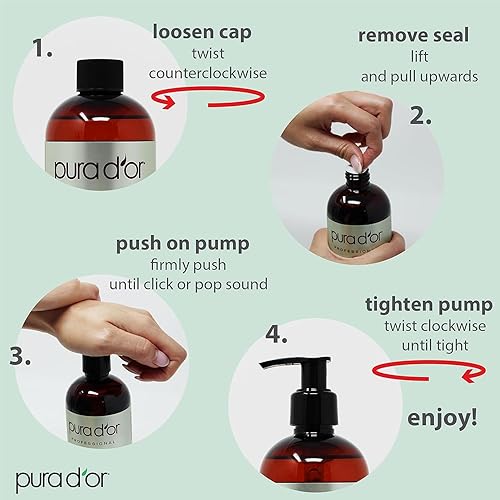 1.

loosen cap
twist
counterclockwise

pura d'or

remove seal
lift
and pull upwards

2.

pura d'or
PROFESSIONAL

push on pump
firmly push
until click or pop sound

3.

pura d'or
PROFESSIONAL

tighten pump
twist clockwise
until tight

4.

enjoy!

pura d'or