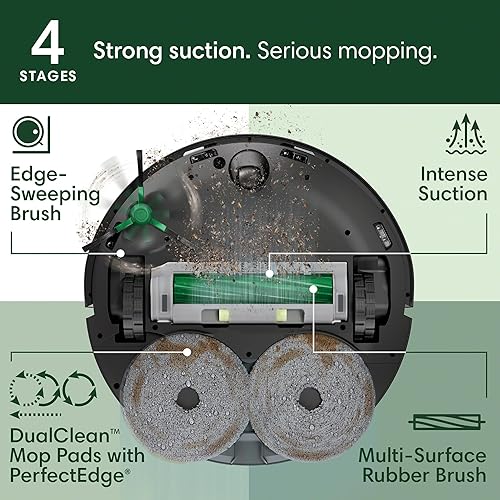 4
STAGES

Strong suction. Serious mopping.

Edge-Sweeping Brush

Intense Suction

DualClean™ Mop Pads with PerfectEdge®

Multi-Surface Rubber Brush