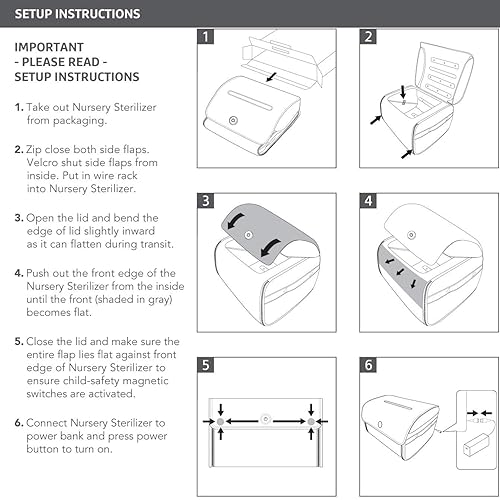 SETUP INSTRUCTIONS

IMPORTANT
- PLEASE READ -
SETUP INSTRUCTIONS

1. Take out Nursery Sterilizer from packaging.

2. Zip close both side flaps. Velcro shut side flaps from inside. Put in wire rack into Nursery Sterilizer.

3. Open the lid and bend the edge of lid slightly inward as it can flatten during transit.

4. Push out the front edge of the Nursery Sterilizer from the inside until the front (shaded in gray) becomes flat.

5. Close the lid and make sure the entire flap lies flat against front edge of Nursery Sterilizer to ensure child-safety magnetic switches are activated.

6. Connect Nursery Sterilizer to power bank and press power button to turn on.

1

2

3

4

5

6