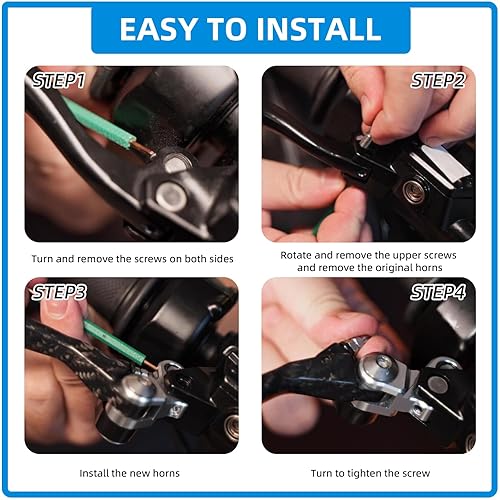 EASY TO INSTALL

STEP1

Turn and remove the screws on both sides

STEP2

Rotate and remove the upper screws and remove the original horns

STEP3

Install the new horns

STEP4

Turn to tighten the screw