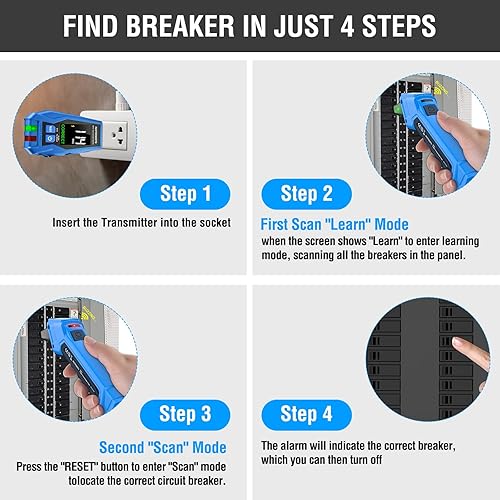 FIND BREAKER IN JUST 4 STEPS

Step 1

Insert the Transmitter into the socket

Step 2

First Scan "Learn" Mode

when the screen shows "Learn" to enter learning mode, scanning all the breakers in the panel.

Step 3

Second "Scan" Mode

Press the "RESET" button to enter "Scan" mode tolocate the correct circuit breaker.

Step 4

The alarm will indicate the correct breaker, which you can then turn off