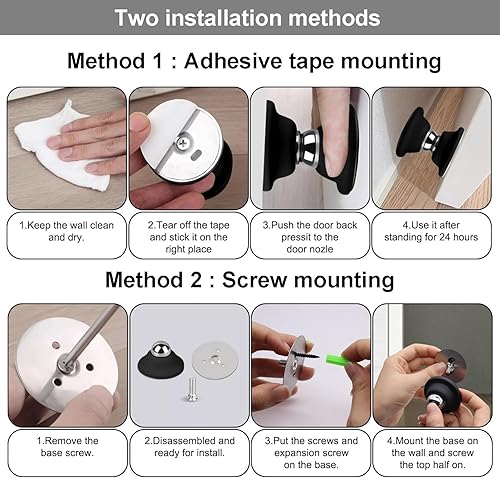 Two installation methods

Method 1 : Adhesive tape mounting

1.Keep the wall clean and dry.

2.Tear off the tape and stick it on the right place

3.Push the door back pressit to the door nozle

4.Use it after standing for 24 hours

Method 2 : Screw mounting

1.Remove the base screw.

2.Disassembled and ready for install.

3.Put the screws and expansion screw on the base.

4.Mount the base on the wall and screw the top half on.