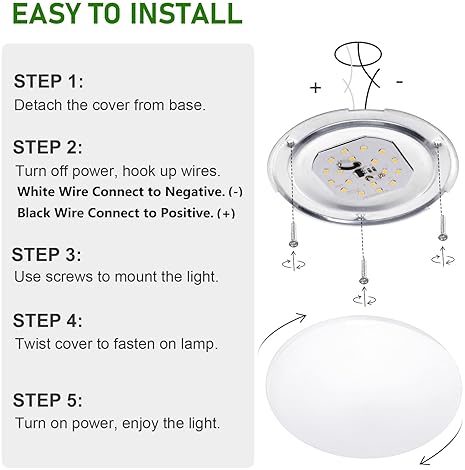 EASY TO INSTALL

STEP 1:
Detach the cover from base.

STEP 2:
Turn off power, hook up wires.
White Wire Connect to Negative. (-)
Black Wire Connect to Positive. (+)

STEP 3:
Use screws to mount the light.

STEP 4:
Twist cover to fasten on lamp.

STEP 5:
Turn on power, enjoy the light.

+
-