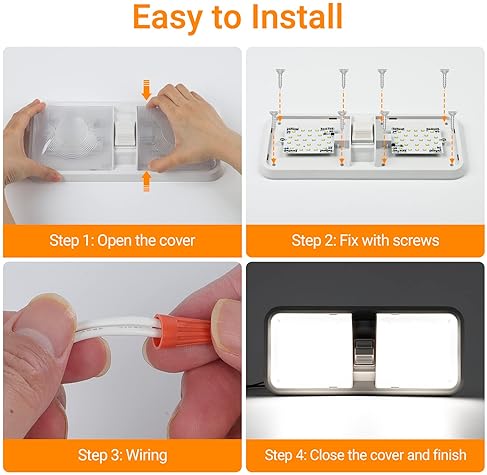 Easy to Install

Step 1: Open the cover

Step 2: Fix with screws

Step 3: Wiring

Step 4: Close the cover and finish