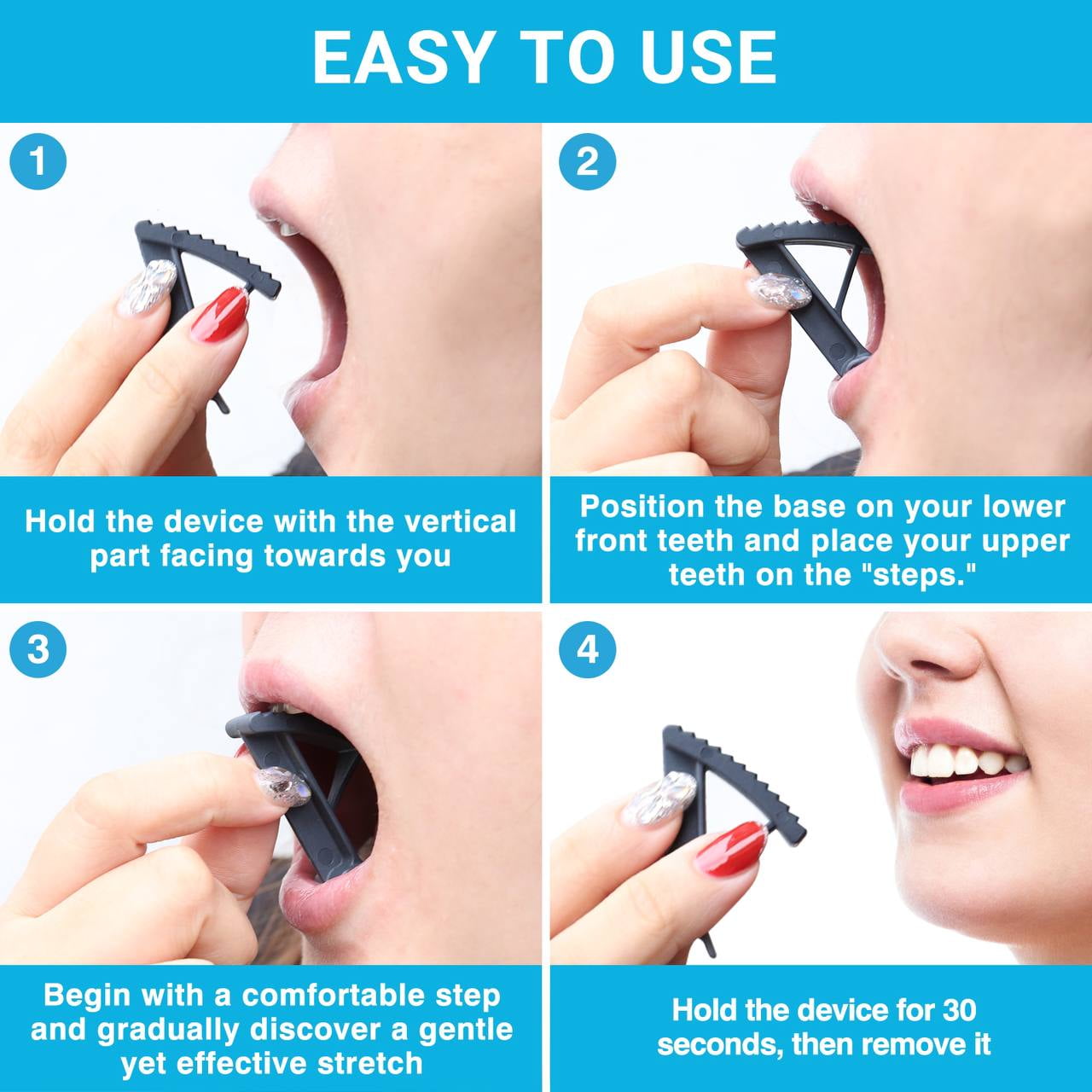 EASY TO USE

1

Hold the device with the vertical part facing towards you

2

Position the base on your lower front teeth and place your upper teeth on the "steps."

3

Begin with a comfortable step and gradually discover a gentle yet effective stretch

4

Hold the device for 30 seconds, then remove it