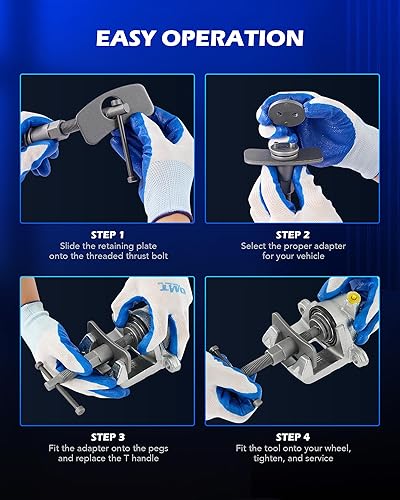 EASY OPERATION

STEP 1
Slide the retaining plate onto the threaded thrust bolt

STEP 2
Select the proper adapter for your vehicle

OMT

STEP 3
Fit the adapter onto the pegs and replace the T handle

STEP 4
Fit the tool onto your wheel, tighten, and service