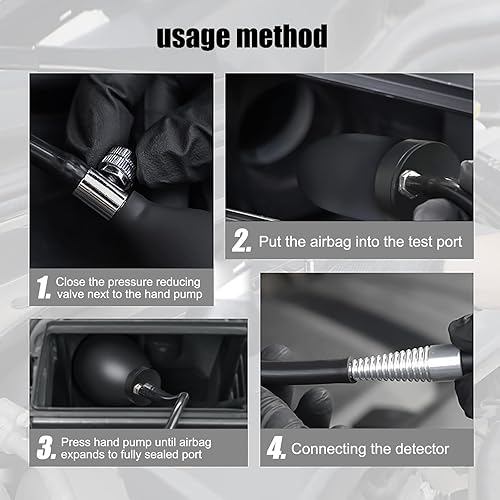 usage method

1. Close the pressure reducing valve next to the hand pump

2. Put the airbag into the test port

3. Press hand pump until airbag expands to fully sealed port

4. Connecting the detector