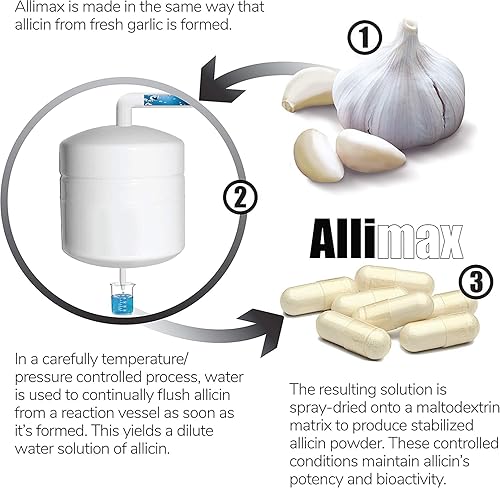 Allimax is made in the same way that allicin from fresh garlic is formed.

1

2

Allimax

3

In a carefully temperature/ pressure controlled process, water is used to continually flush allicin from a reaction vessel as soon as it's formed. This yields a dilute water solution of allicin.

The resulting solution is spray-dried onto a maltodextrin matrix to produce stabilized allicin powder. These controlled conditions maintain allicin's potency and bioactivity.