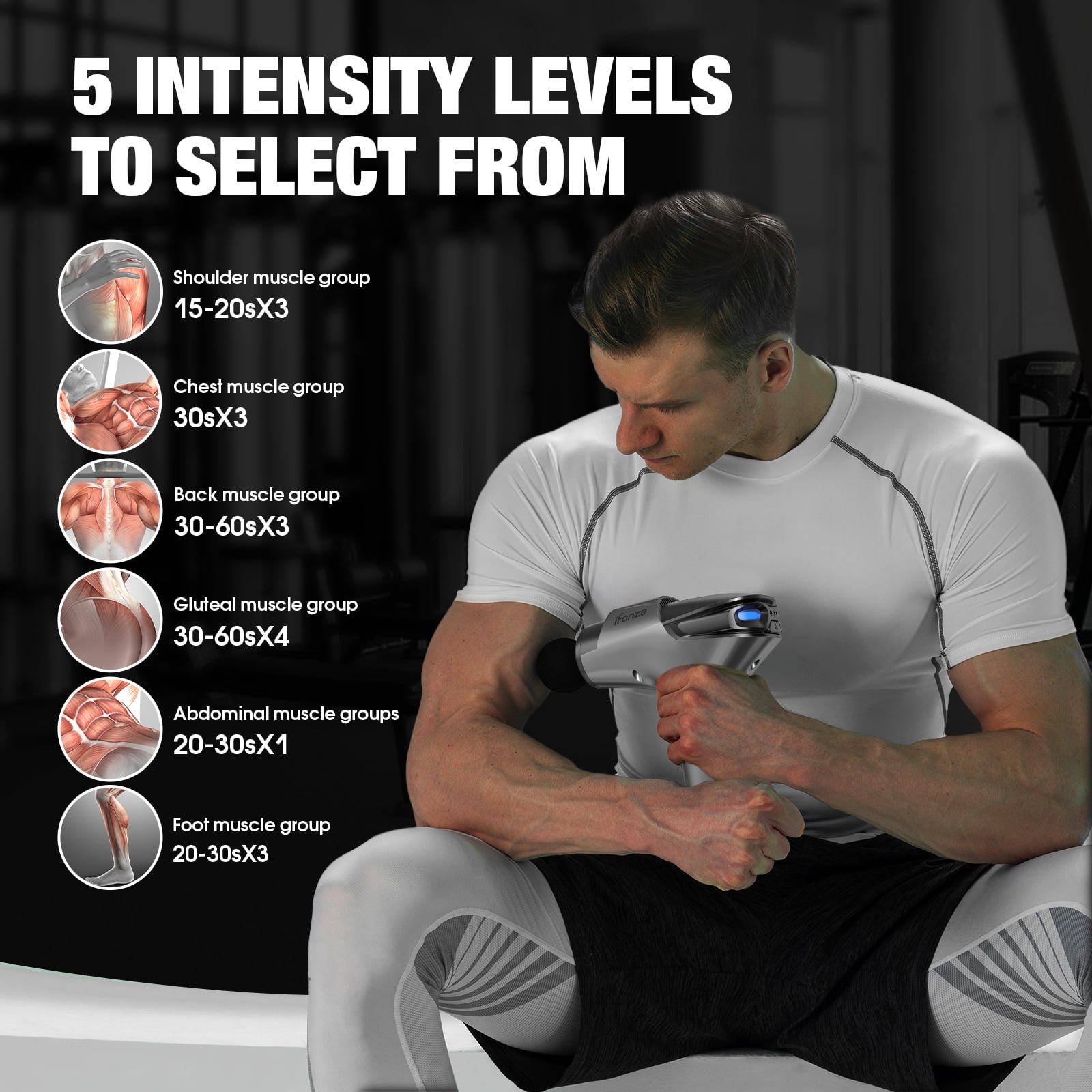 5 INTENSITY LEVELS TO SELECT FROM

Shoulder muscle group
15-20sX3

Chest muscle group
30sX3

Back muscle group
30-60sX3

Gluteal muscle group
30-60sX4

Abdominal muscle groups
20-30sX1

Foot muscle group
20-30sX3

ifanze